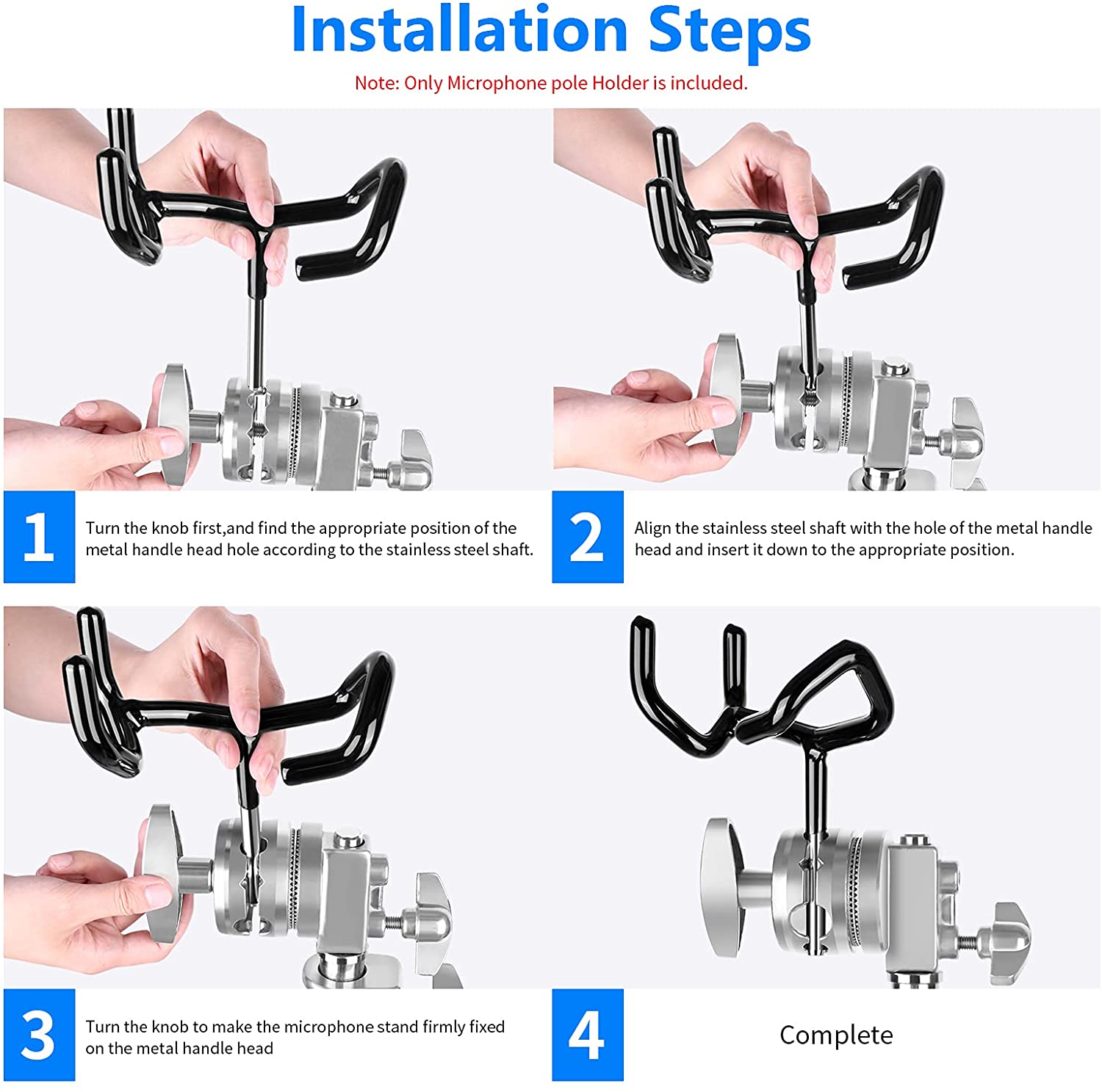 Installation Steps

Note: Only Microphone pole Holder is included.

1

Turn the knob first,and find the appropriate position of the metal handle head hole according to the stainless steel shaft.

2

Align the stainless steel shaft with the hole of the metal handle head and insert it down to the appropriate position.

3

Turn the knob to make the microphone stand firmly fixed on the metal handle head

4

Complete